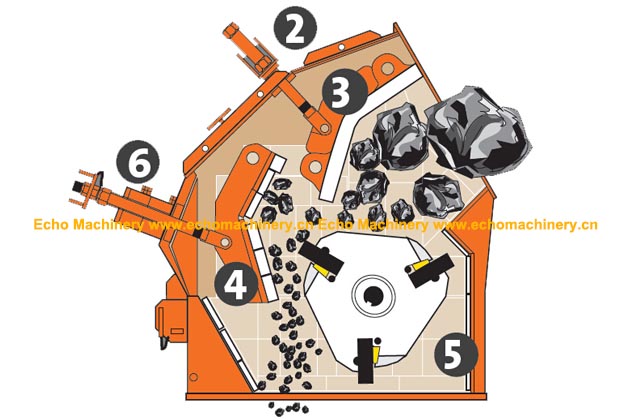 2
3
6
Echo Machinery www.echomachinery.cn Echo Machinery www.echomachinery.cn
4
5